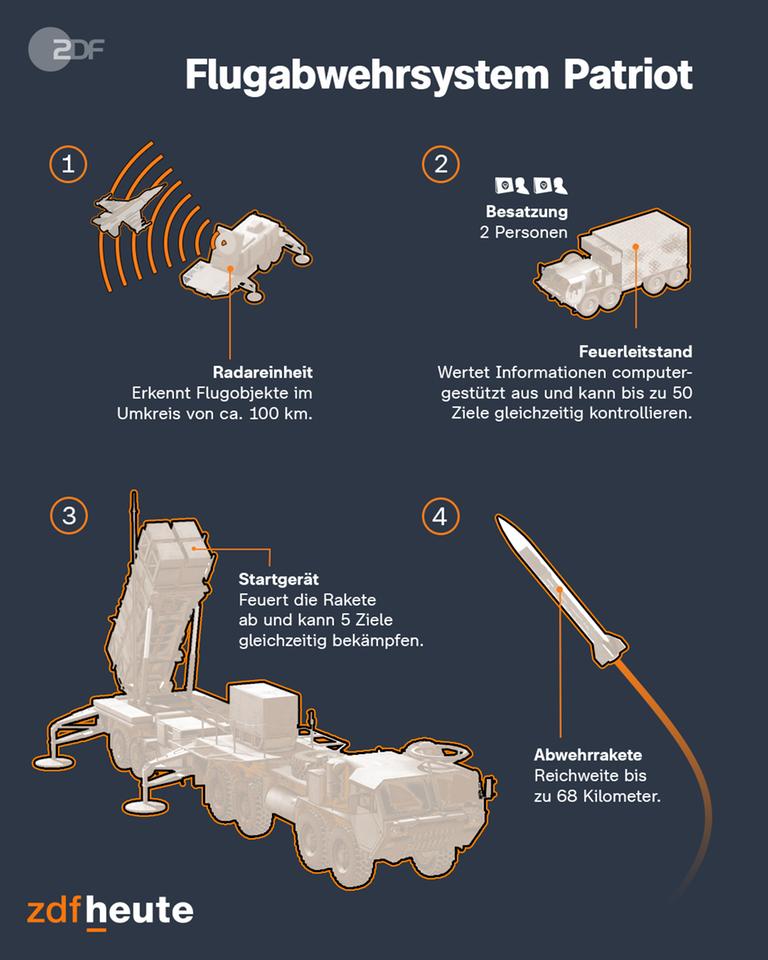 ZDF

Flugabwehrsystem Patriot

1

Radareinheit
Erkennt Flugobjekte im Umkreis von ca. 100 km.

2

Besatzung
2 Personen

Feuerleitstand
Wertet Informationen computergestützt aus und kann bis zu 50 Ziele gleichzeitig kontrollieren.

3

Startgerät
Feuert die Rakete ab und kann 5 Ziele gleichzeitig bekämpfen.

4

Abwehrrakete
Reichweite bis zu 68 Kilometer.

zdfheute